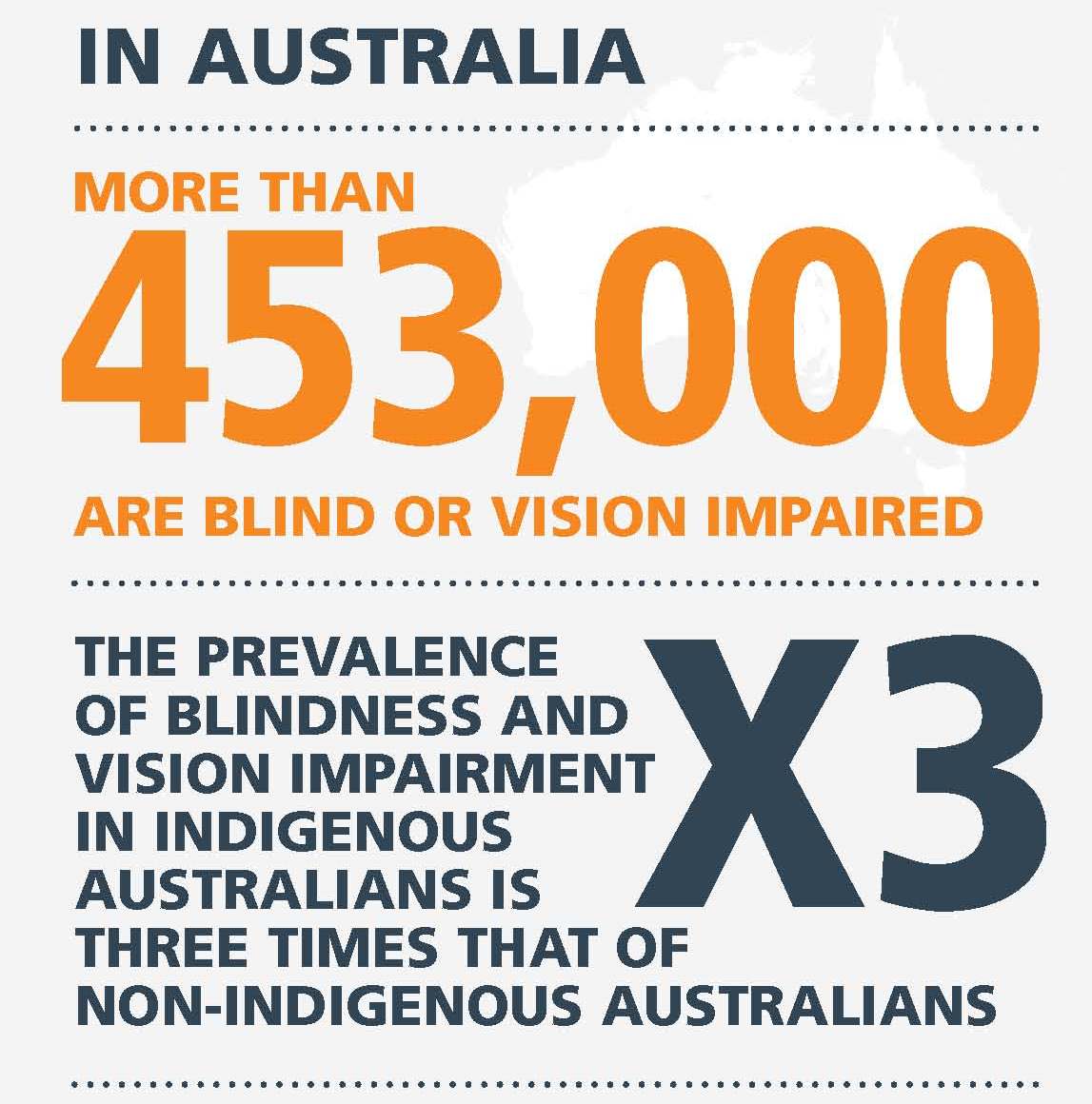 IN AUSTRALIA

MORE THAN
453,000
ARE BLIND OR VISION IMPAIRED

THE PREVALENCE OF BLINDNESS AND VISION IMPAIRMENT IN INDIGENOUS AUSTRALIANS IS THREE TIMES THAT OF NON-INDIGENOUS AUSTRALIANS

X3