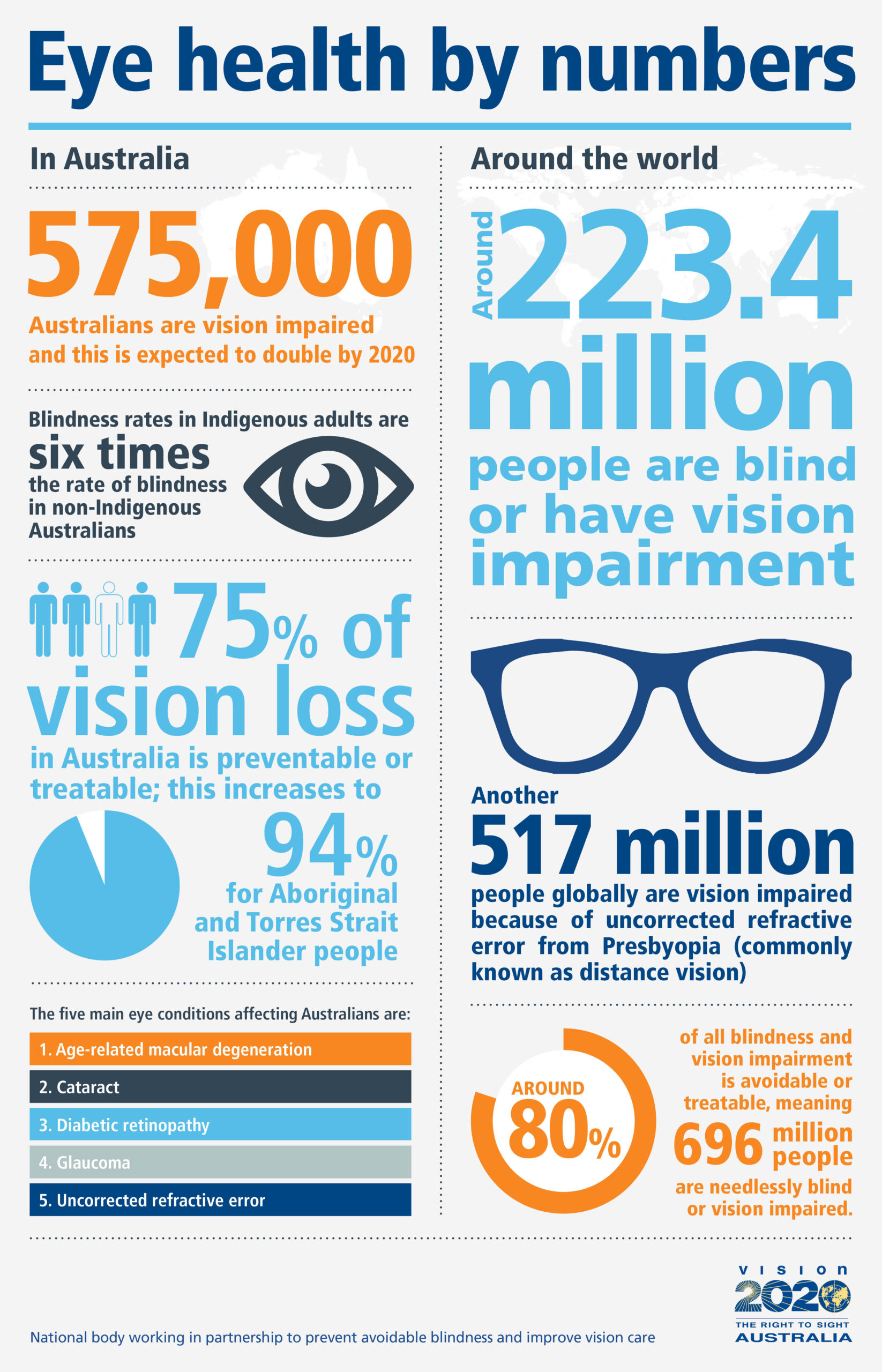 Eye health by numbers

In Australia

575,000

Australians are vision impaired and this is expected to double by 2020

Blindness rates in Indigenous adults are six times the rate of blindness in non-Indigenous Australians

75% of vision loss in Australia is preventable or treatable; this increases to 94% for Aboriginal and Torres Strait Islander people

The five main eye conditions affecting Australians are:

1. Age-related macular degeneration

2. Cataract

3. Diabetic retinopathy

4. Glaucoma

5. Uncorrected refractive error

Around the world

Around 223.4 million people are blind or have vision impairment

Another 517 million people globally are vision impaired because of uncorrected refractive error from Presbyopia (commonly known as distance vision)

AROUND 80% of all blindness and vision impairment is avoidable or treatable, meaning 696 million people are needlessly blind or vision impaired.

National body working in partnership to prevent avoidable blindness and improve vision care

VISION 2020 THE RIGHT TO SIGHT AUSTRALIA